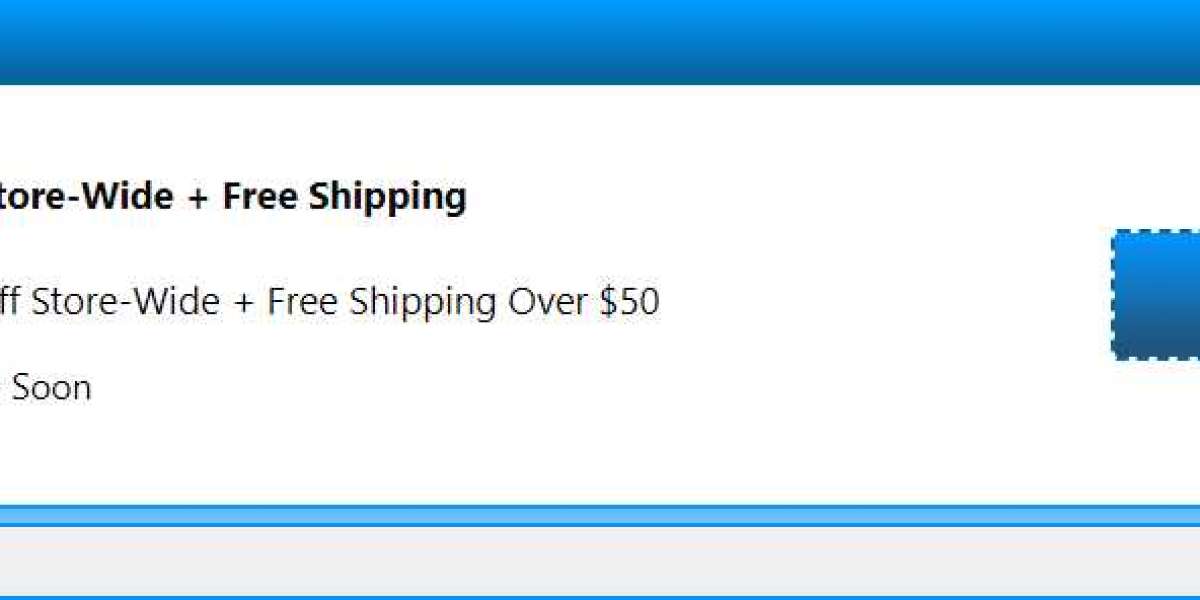 tore-Wide + Free Shipping

ff Store-Wide + Free Shipping Over $50

Soon